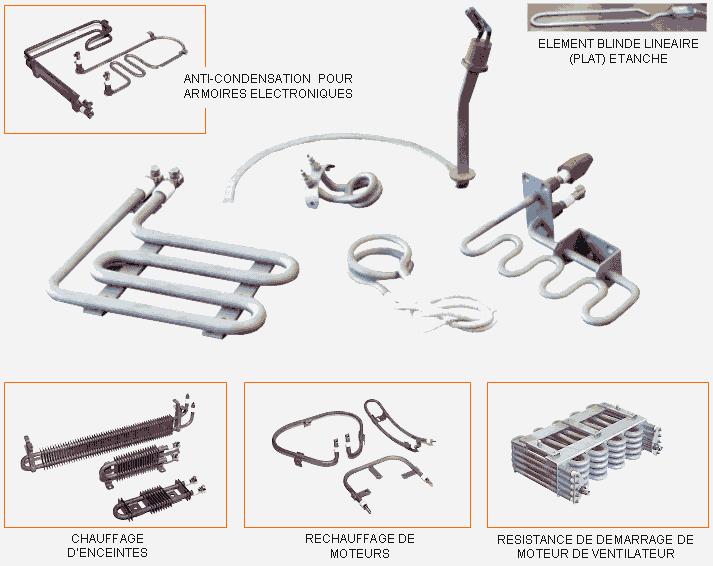 ANTI-CONDENSATION POUR ARMOIRES ELECTRONIQUES

ELEMENT BLINDE LINEAIRE (PLAT) ETANCHE

CHAUFFAGE D'ENCEINTES

RECHAUFFAGE DE MOTEURS

RESISTANCE DE DEMARRAGE DE MOTEUR DE VENTILATEUR